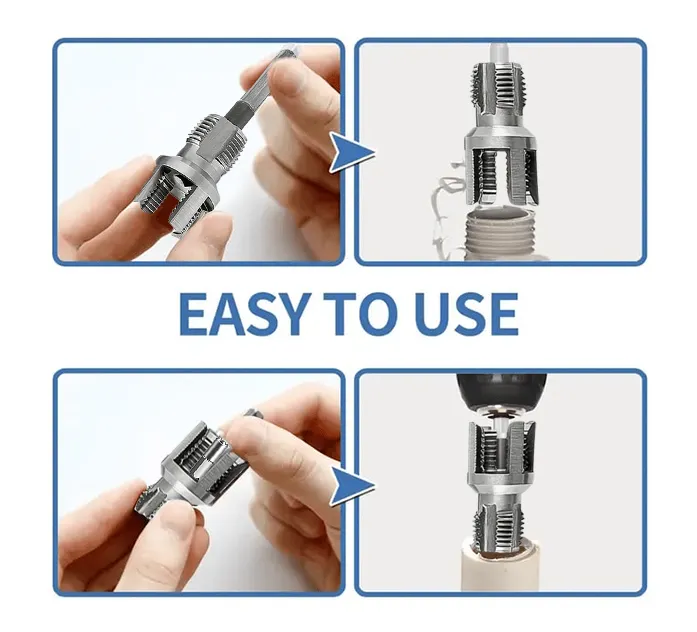 EASY TO USE